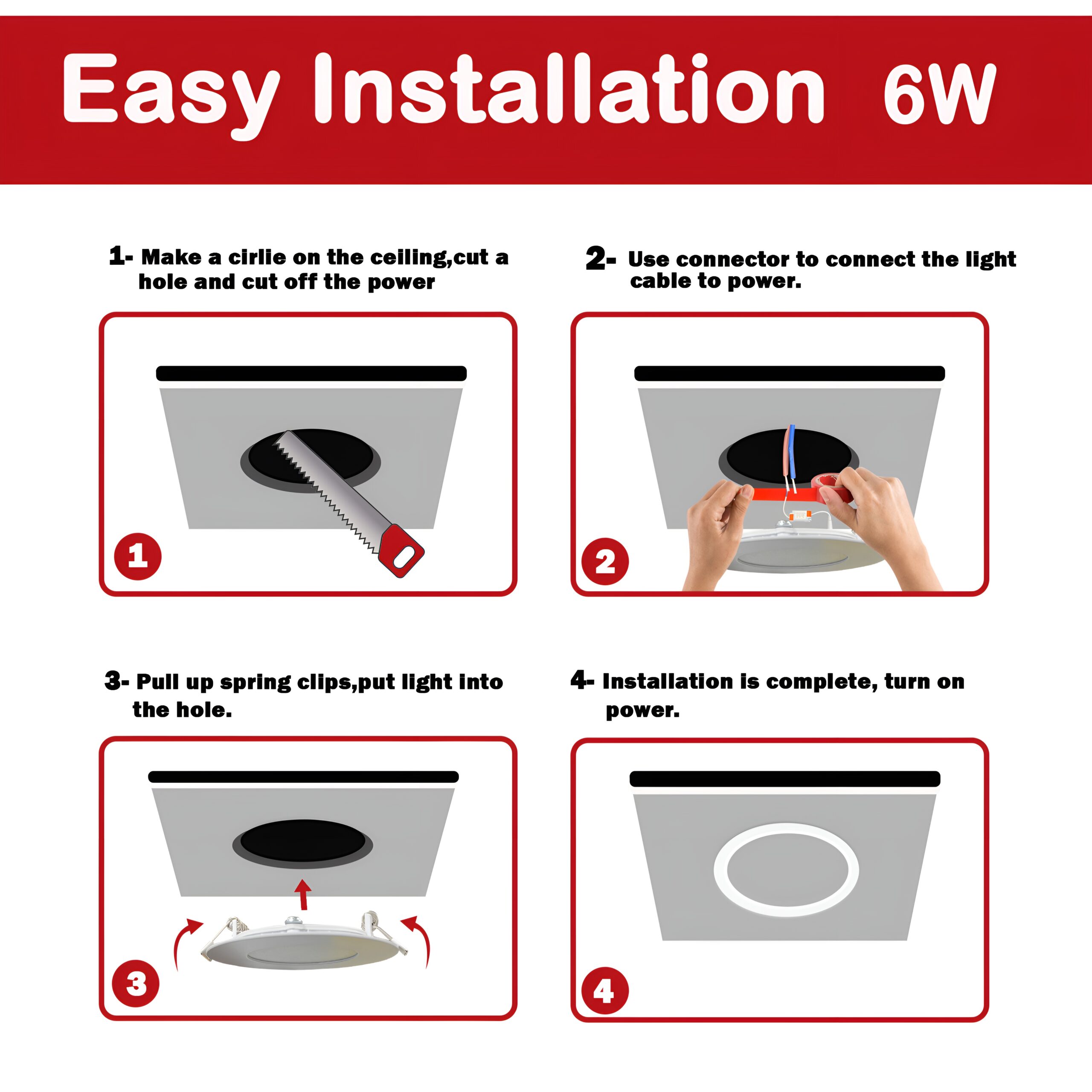 Easy Installation 6W

1- Make a cirlie on the ceiling,cut a hole and cut off the power

1

2- Use connector to connect the light cable to power.

2

3- Pull up spring clips,put light into the hole.

3

4- Installation is complete, turn on power.

4