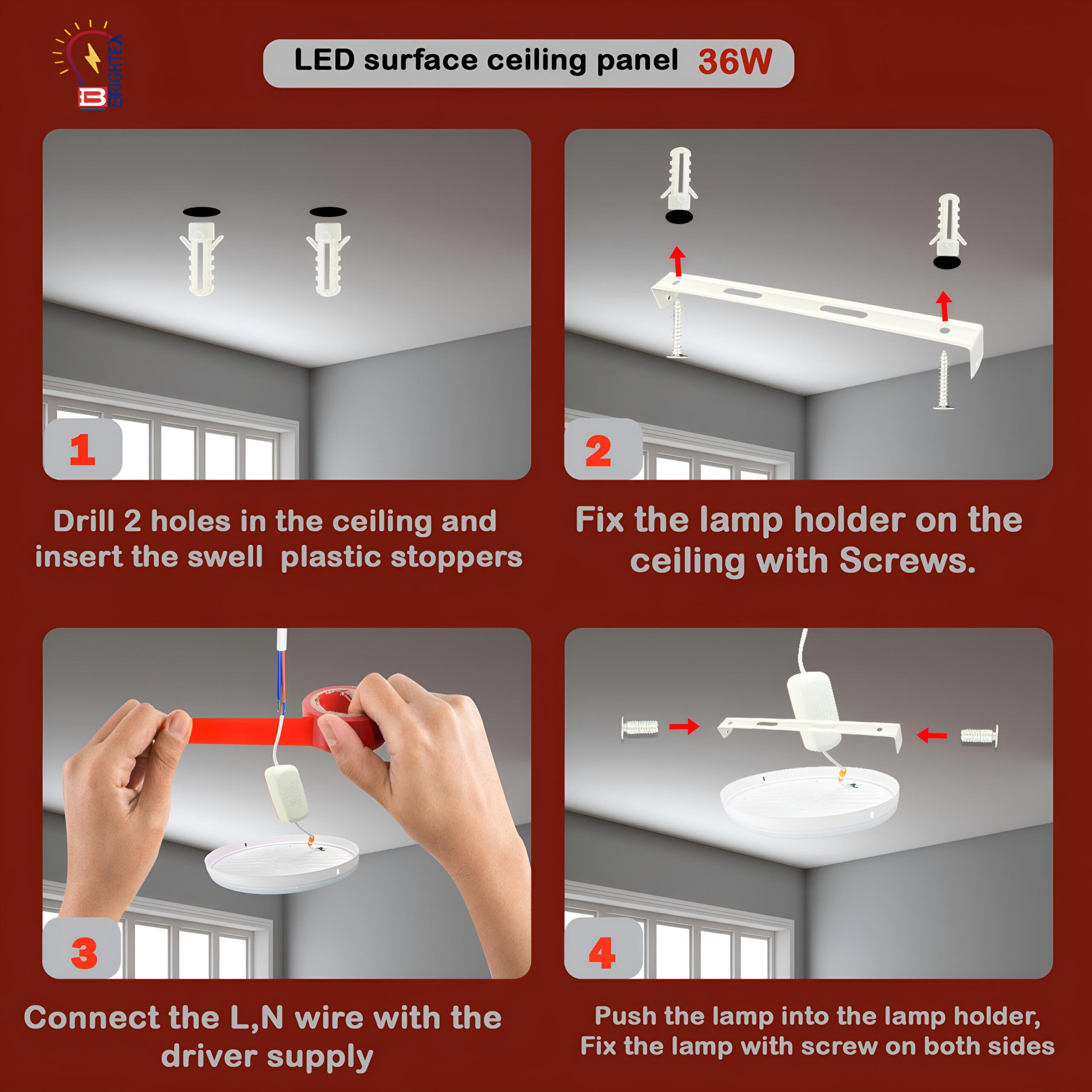 B BRIGHTEX

LED surface ceiling panel 36W

1

Drill 2 holes in the ceiling and insert the swell plastic stoppers

2

Fix the lamp holder on the ceiling with Screws.

3

Connect the L,N wire with the driver supply

4

Push the lamp into the lamp holder, Fix the lamp with screw on both sides